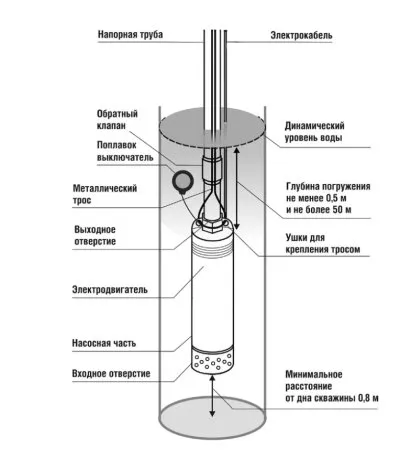 Напорная труба

Электрокабель

Обратный клапан

Динамический уровень воды

Поплавок выключатель

Металлический трос

Глубина погружения не менее 0,5 м и не более 50 м

Выходное отверстие

Ушки для крепления тросом

Электродвигатель

Насосная часть

Входное отверстие

Минимальное расстояние от дна скважины 0,8 м